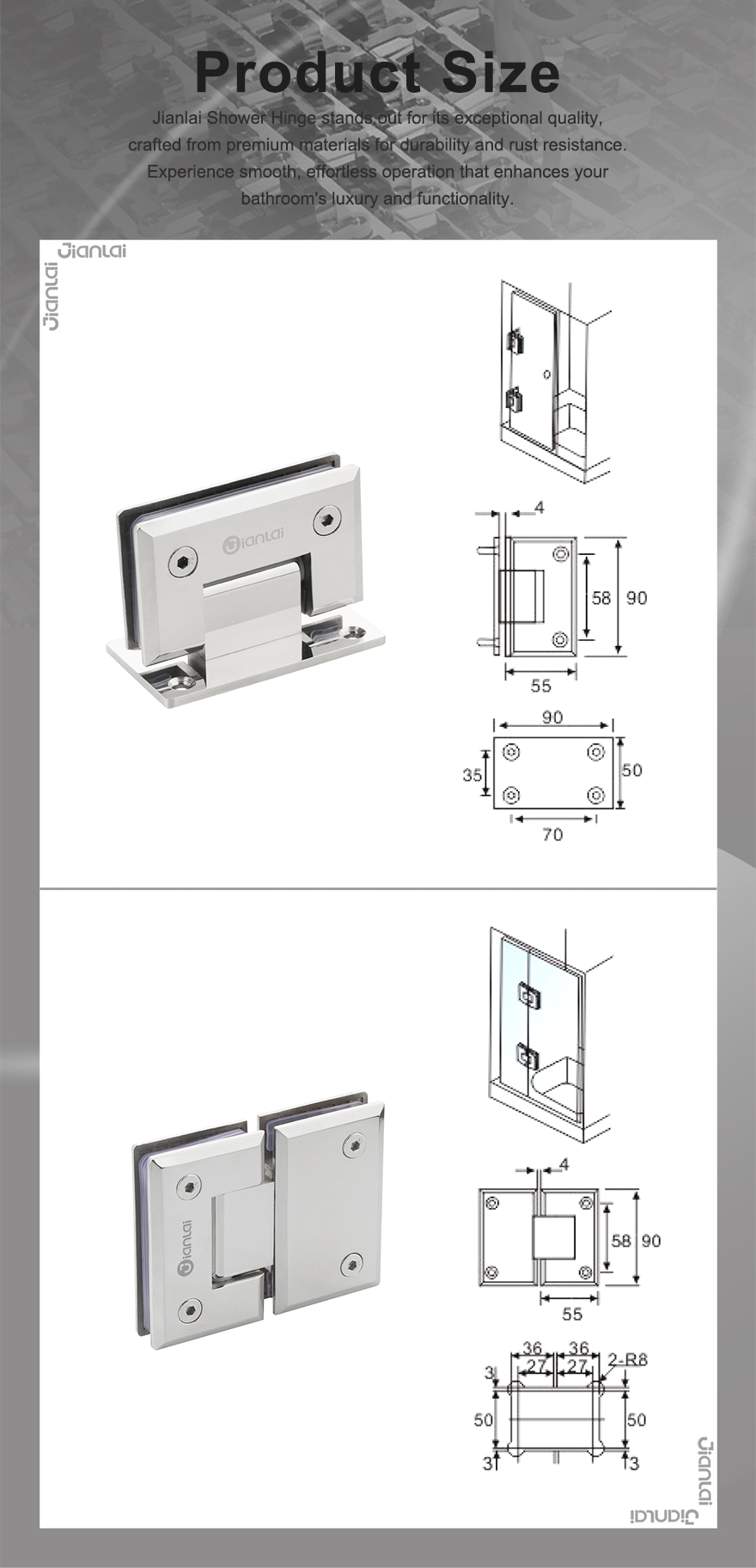 Product Size

Jianlai Shower Hinge stands out for its exceptional quality, crafted from premium materials for durability and rust resistance. Experience smooth, effortless operation that enhances your bathroom's luxury and functionality.

Jianlai

Jianlai

Jianlai

4

58

90

55

90

35

50

70

Jianlai

4

58

90

55

36

36

27

27

2-R8

3

50

50

3

3

Jianlai

Jianlai